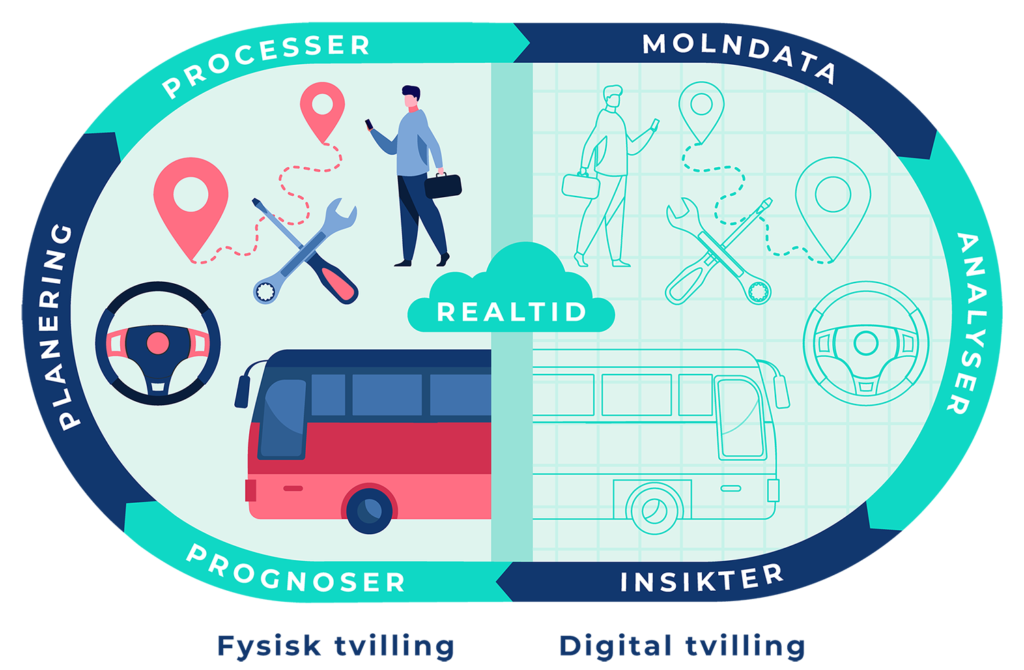 PROCESSER
MOLNDATA
ANALYSER
INSIKTER
PROGNOSER
PLANERING
REALTID

Fysisk tvilling
Digital tvilling