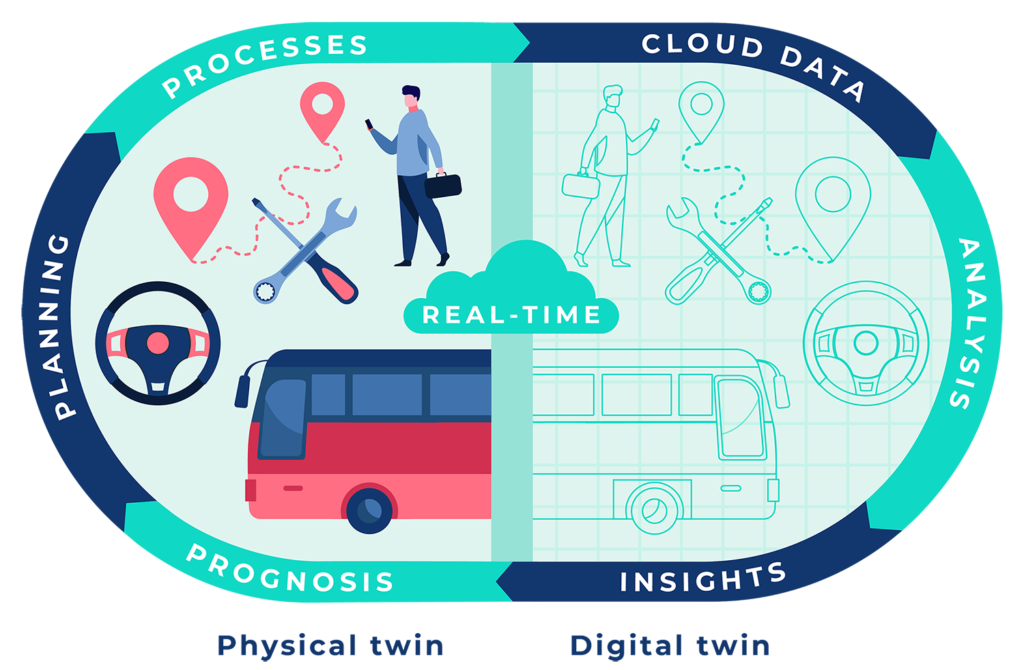 PROCESSES

CLOUD DATA

ANALYSIS

INSIGHTS

PROGNOSIS

PLANNING

REAL-TIME

Physical twin

Digital twin